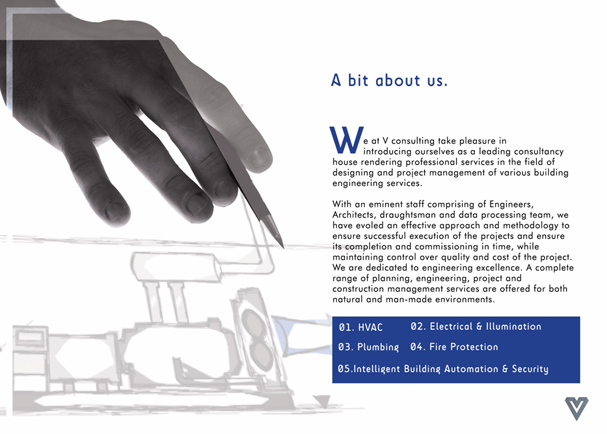 A bit about us.

We at V consulting take pleasure in introducing ourselves as a leading consultancy house rendering professional services in the field of designing and project management of various building engineering services.

With an eminent staff comprising of Engineers, Architects, draughtsman and data processing team, we have evoled an effective approach and methodology to ensure successful execution of the projects and ensure its completion and commissioning in time, while maintaining control over quality and cost of the project. We are dedicated to engineering excellence. A complete range of planning, engineering, project and construction management services are offered for both natural and man-made environments.

01. HVAC 02. Electrical & Illumination
03. Plumbing 04. Fire Protection
05.Intelligent Building Automation & Security